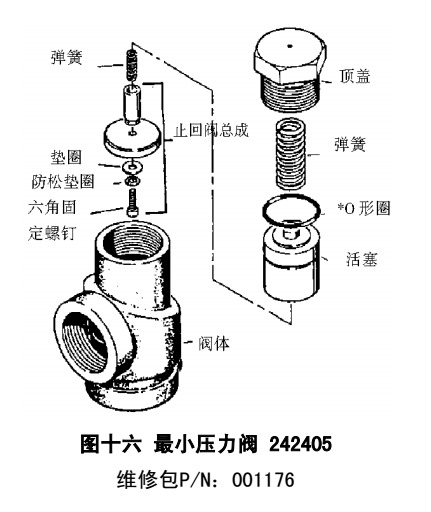 弹簧
止回阀总成
垫圈
防松垫圈
六角固定螺钉
顶盖
弹簧
*O 形圈
活塞
阀体

图十六 最小压力阀 242405
维修包P/N: 001176