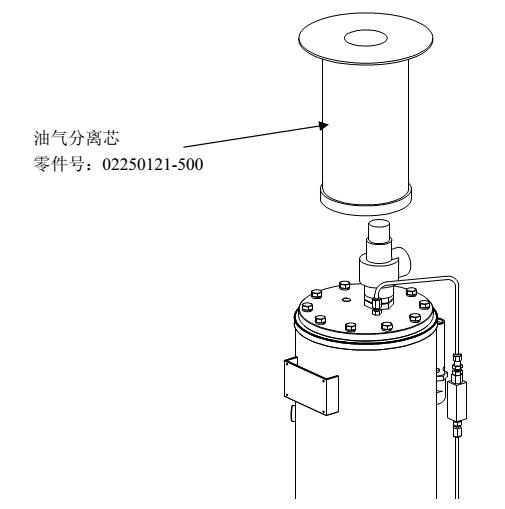 油气分离芯
零件号：02250121-500