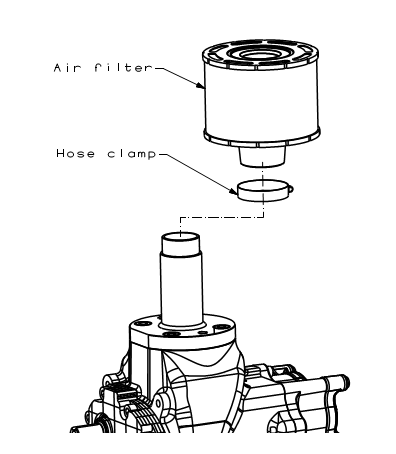 Air filter

Hose clamp